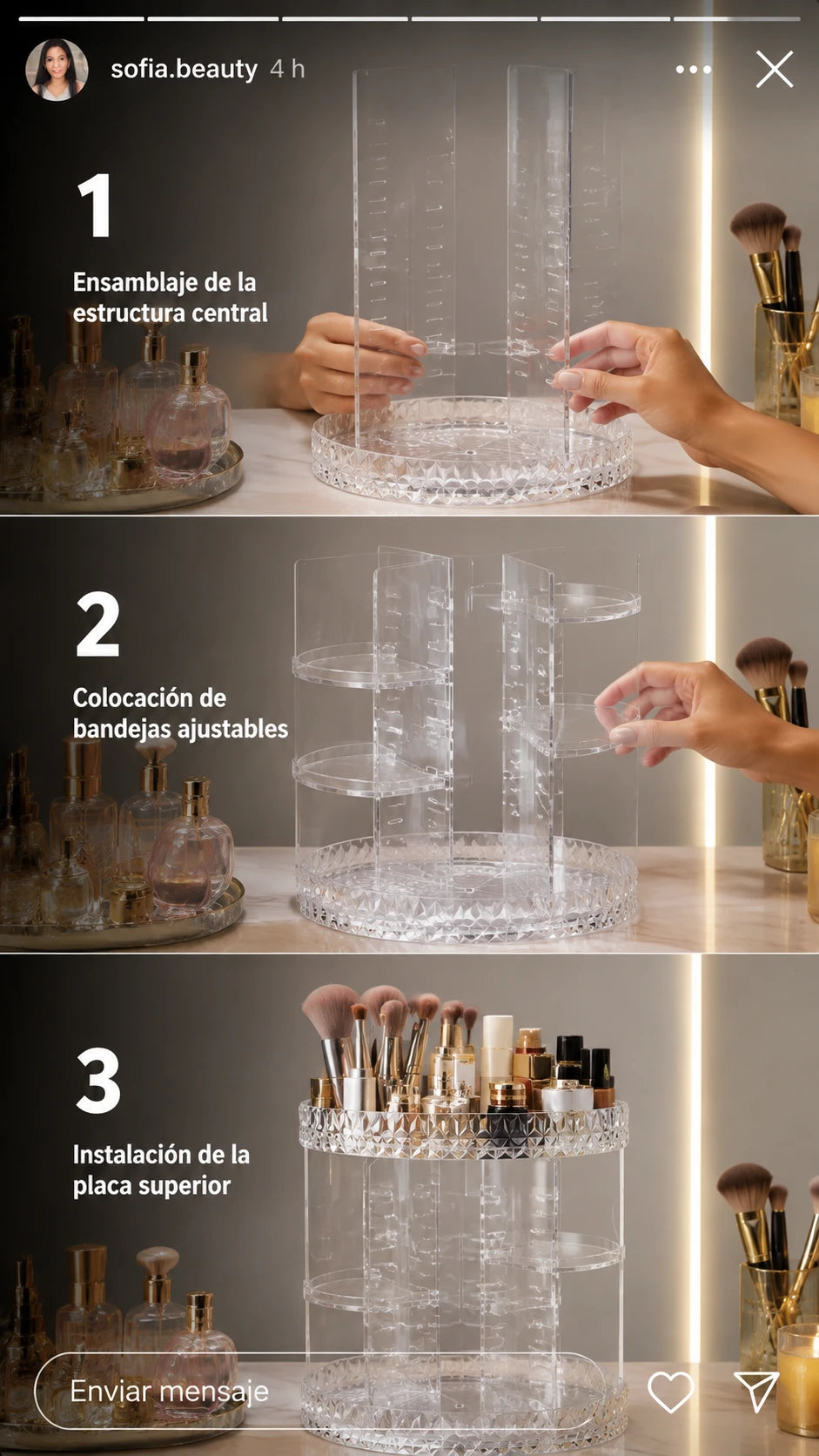 sofia.beauty 4 h

1

Ensamblaje de la estructura central

2

Colocación de bandejas ajustables

3

Instalación de la placa superior

Enviar mensaje