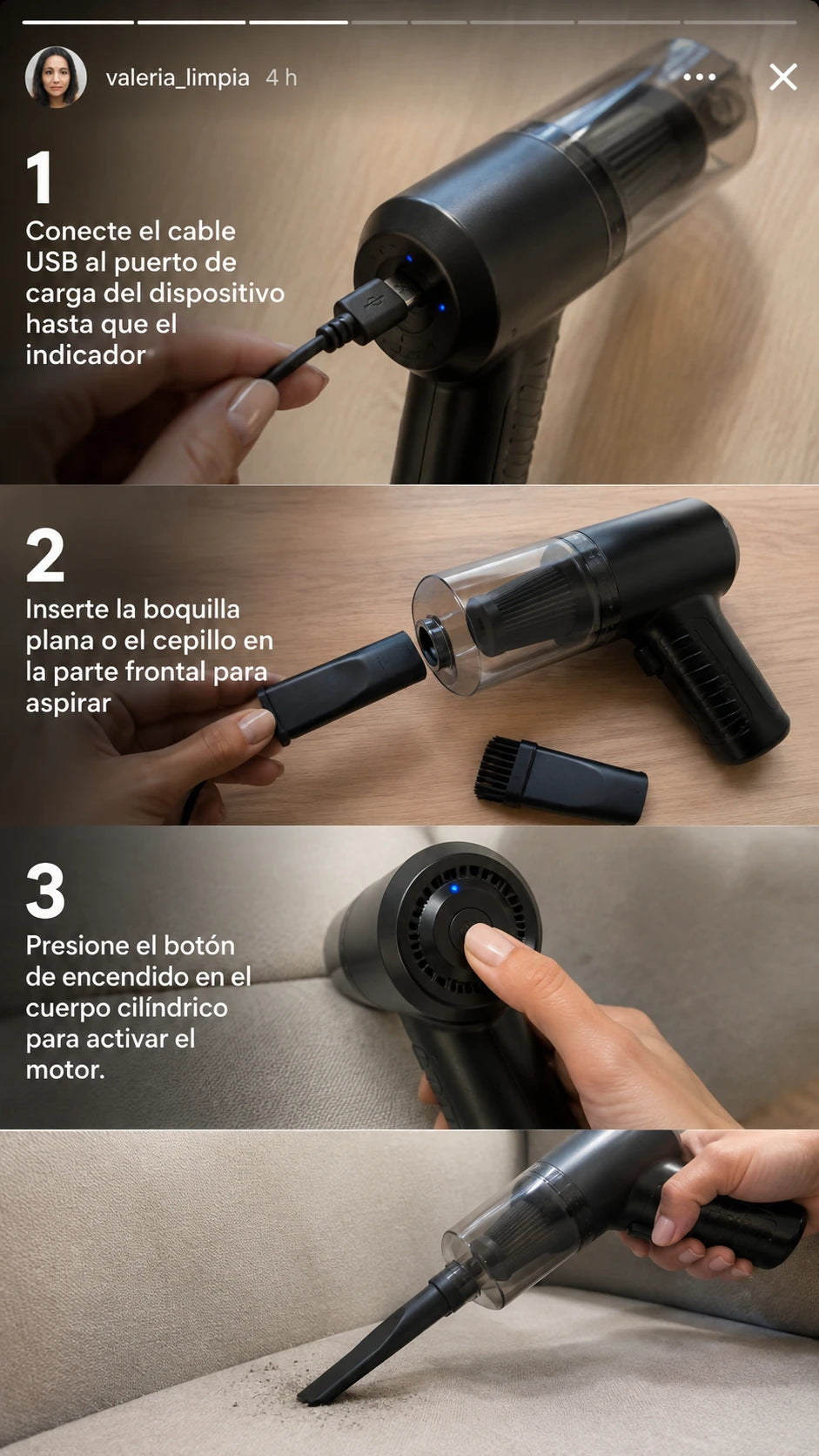 valeria_limpia 4 h

1
Conecte el cable USB al puerto de carga del dispositivo hasta que el indicador

2
Inserte la boquilla plana o el cepillo en la parte frontal para aspirar

3
Presione el botón de encendido en el cuerpo cilíndrico para activar el motor.